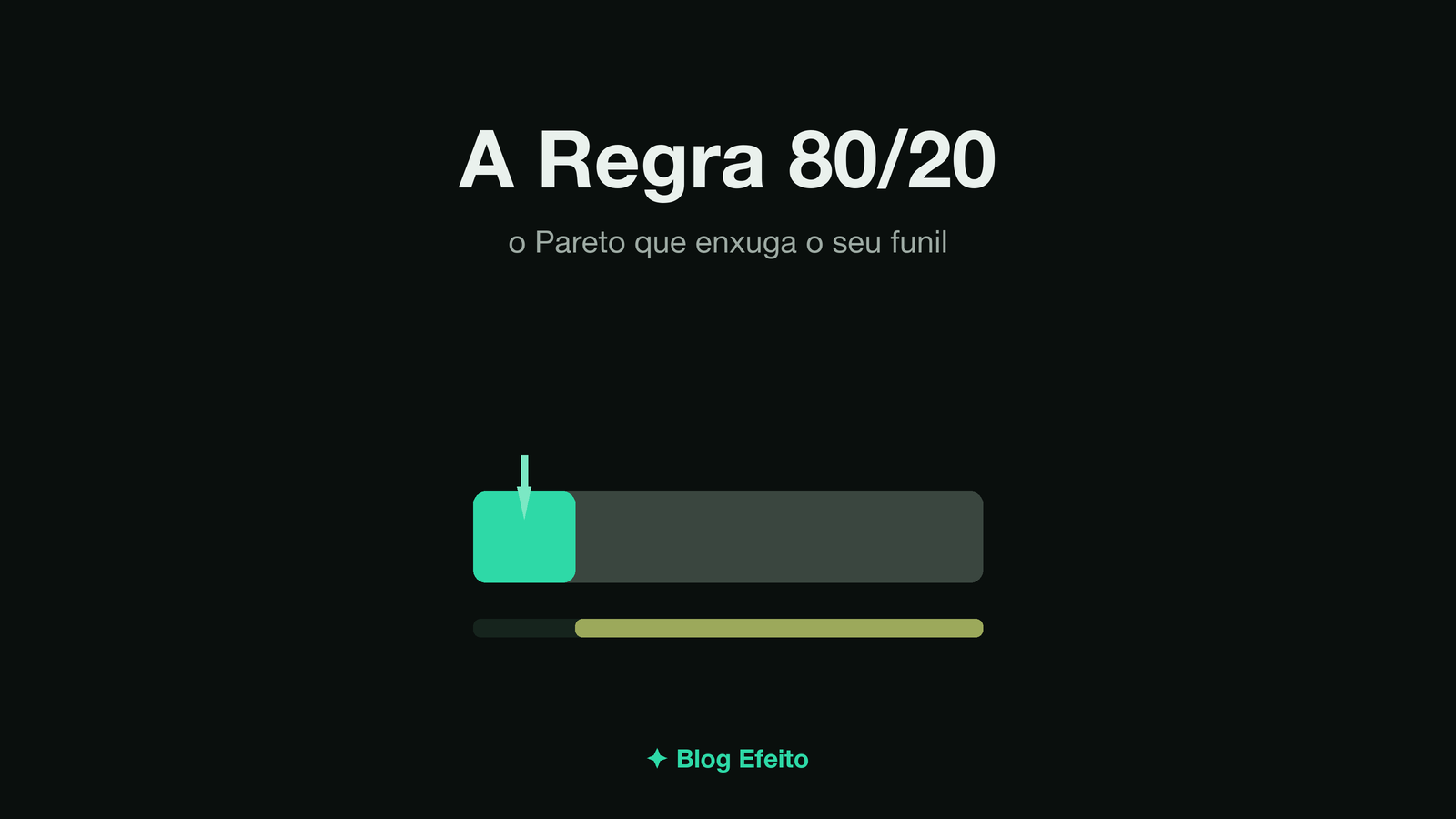 A Regra 80/20

o Pareto que enxuga o seu funil

Blog Efeito